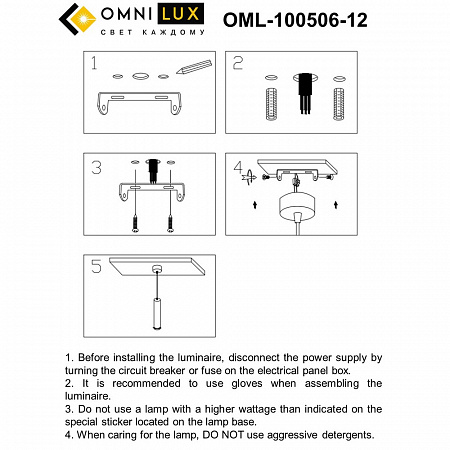 OMNI LUX
СВЕТ КАЖДОМУ

OML-100506-12

1

2

3

4

5

1. Before installing the luminaire, disconnect the power supply by turning the circuit breaker or fuse on the electrical panel box.
2. It is recommended to use gloves when assembling the luminaire.
3. Do not use a lamp with a higher wattage than indicated on the special sticker located on the lamp base.
4. When caring for the lamp, DO NOT use aggressive detergents.