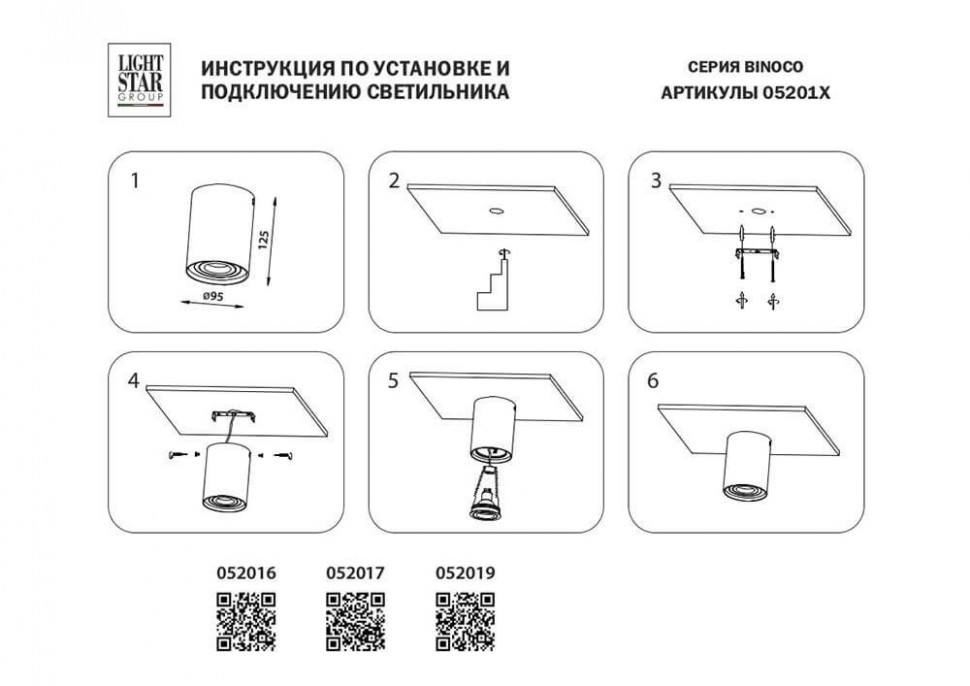 LIGHT STAR GROUP

ИНСТРУКЦИЯ ПО УСТАНОВКЕ И ПОДКЛЮЧЕНИЮ СВЕТИЛЬНИКА

СЕРИЯ BINOCO
АРТИКУЛЫ 05201X

1

125

ø95

2

3

4

5

6

052016

052017

052019