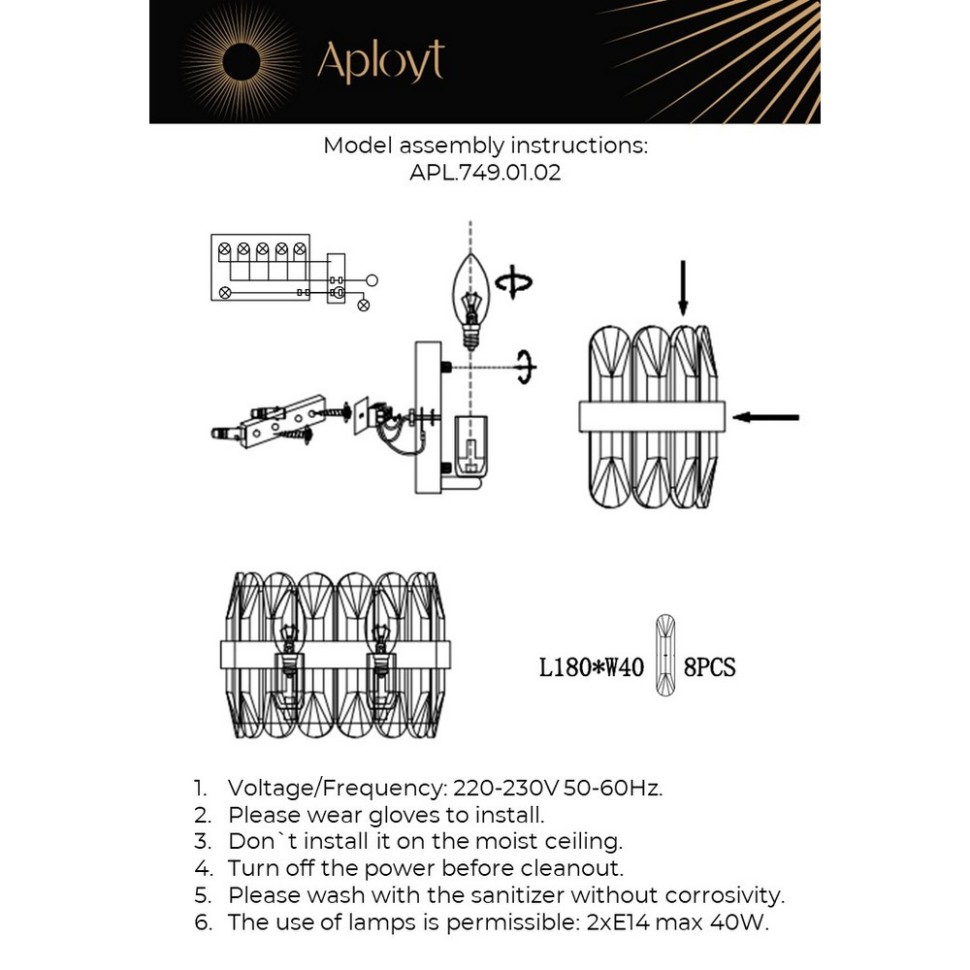 Aployt

Model assembly instructions:
APL.749.01.02

L180*W40 8PCS

1. Voltage/Frequency: 220-230V 50-60Hz.
2. Please wear gloves to install.
3. Don`t install it on the moist ceiling.
4. Turn off the power before cleanout.
5. Please wash with the sanitizer without corrosivity.
6. The use of lamps is permissible: 2xE14 max 40W.