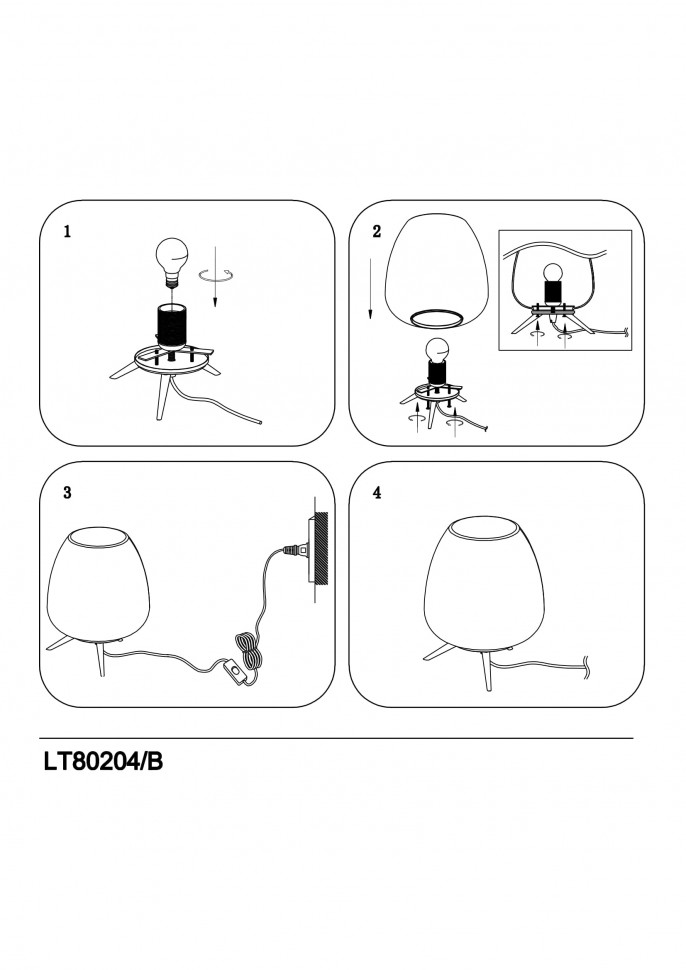 1

2

3

4

LT80204/B