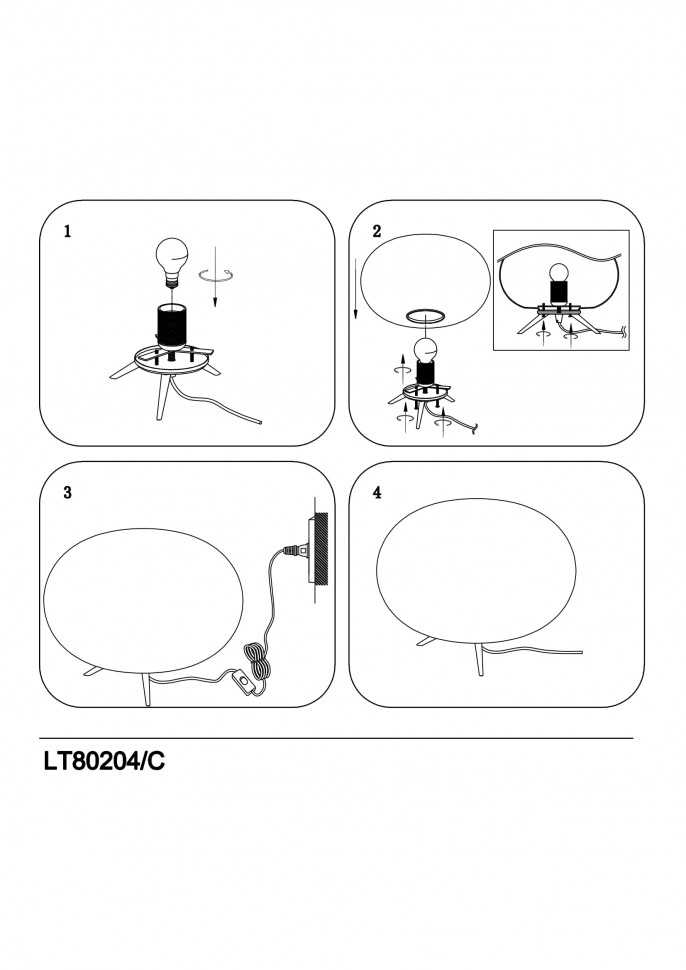 1

2

3

4

LT80204/C