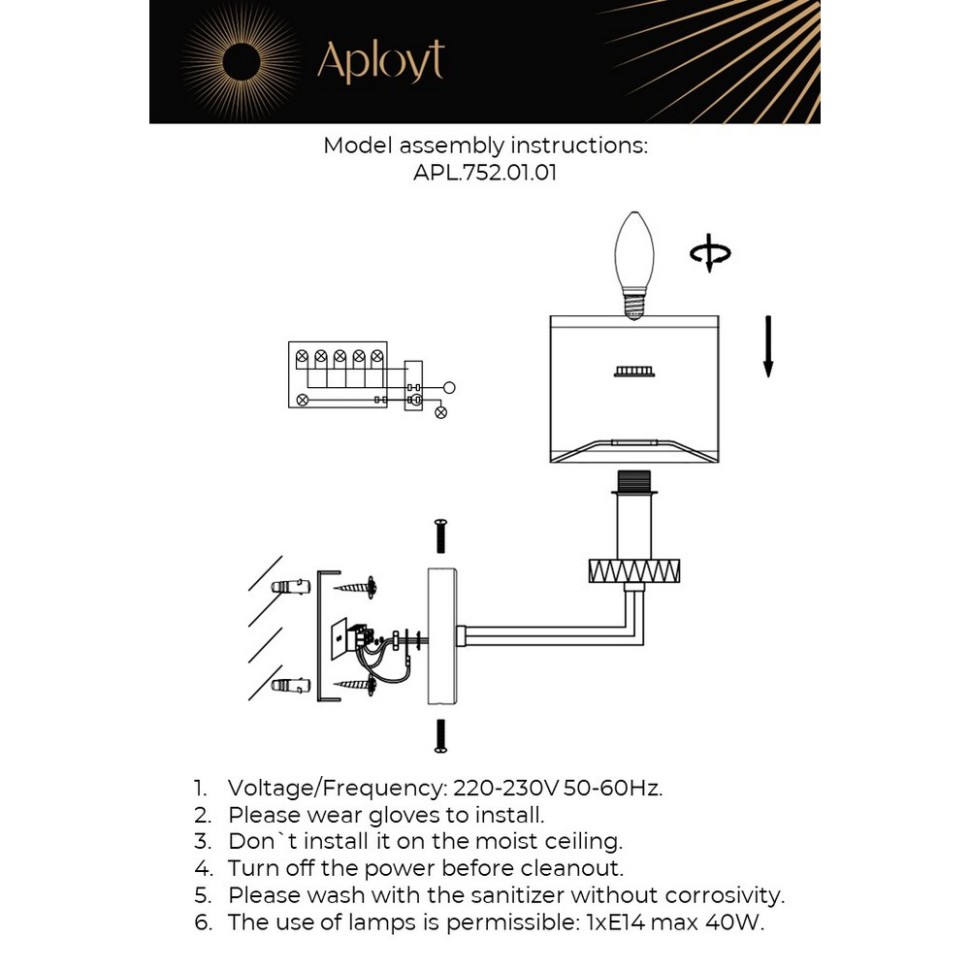 Aployt

Model assembly instructions:
APL.752.01.01

1. Voltage/Frequency: 220-230V 50-60Hz.
2. Please wear gloves to install.
3. Don`t install it on the moist ceiling.
4. Turn off the power before cleanout.
5. Please wash with the sanitizer without corrosivity.
6. The use of lamps is permissible: 1xE14 max 40W.