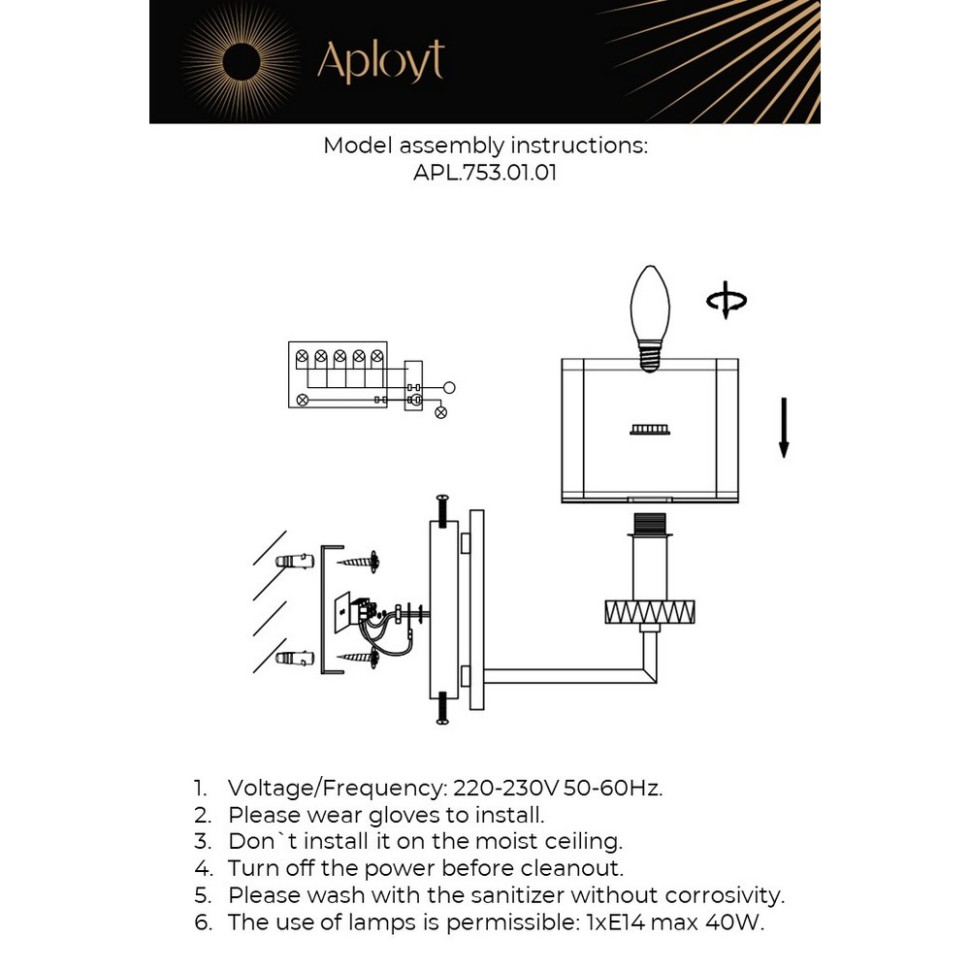 Aployt

Model assembly instructions:
APL.753.01.01

1. Voltage/Frequency: 220-230V 50-60Hz.
2. Please wear gloves to install.
3. Don`t install it on the moist ceiling.
4. Turn off the power before cleanout.
5. Please wash with the sanitizer without corrosivity.
6. The use of lamps is permissible: 1xE14 max 40W.