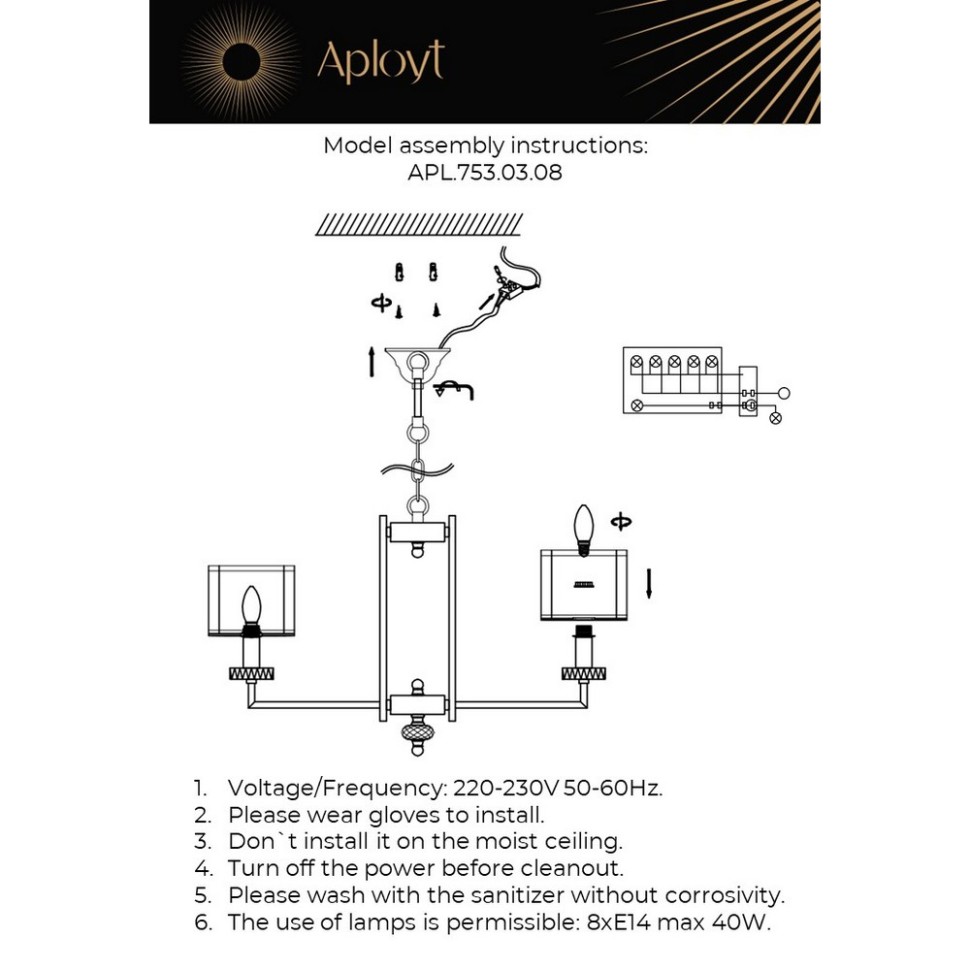 Aployt

Model assembly instructions:
APL.753.03.08

1. Voltage/Frequency: 220-230V 50-60Hz.
2. Please wear gloves to install.
3. Don`t install it on the moist ceiling.
4. Turn off the power before cleanout.
5. Please wash with the sanitizer without corrosivity.
6. The use of lamps is permissible: 8xE14 max 40W.