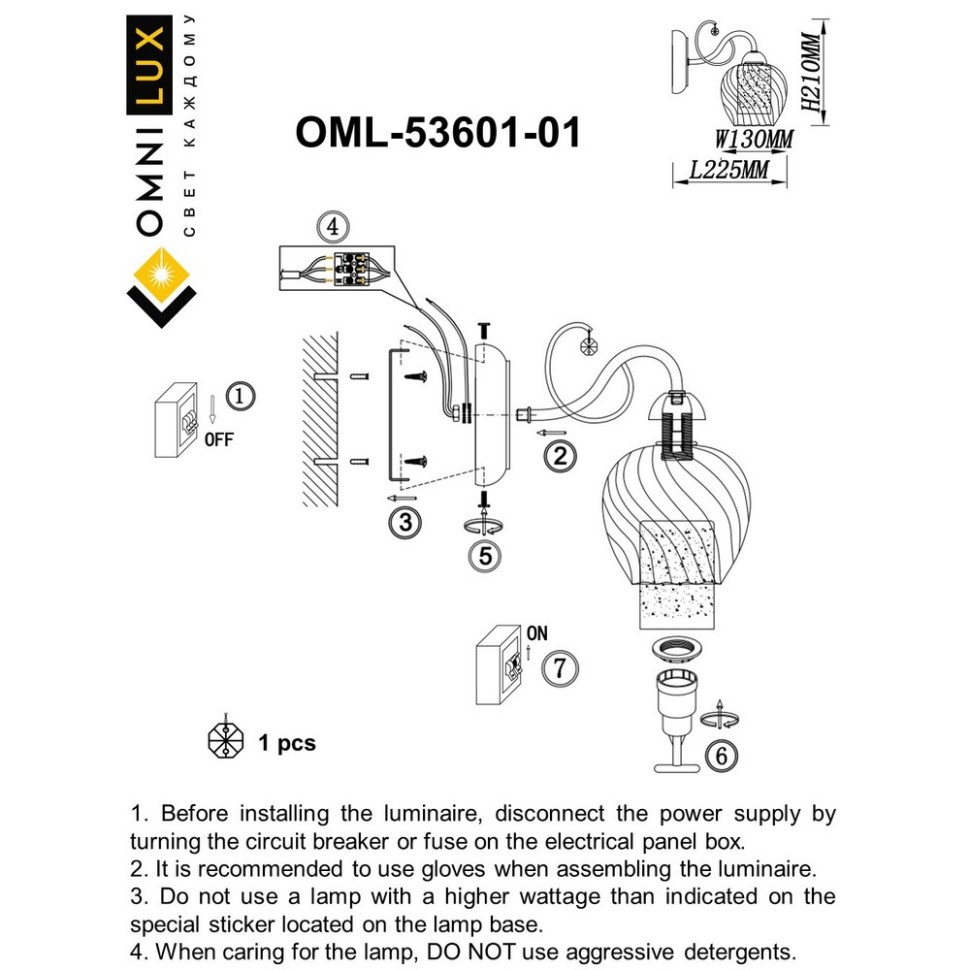 OMNILUX
СВЕТ КАЖДОМУ

OML-53601-01

H210MM
W130MM
L225MM

4

1
OFF

2

3

5

ON
7

6

1 pcs

1. Before installing the luminaire, disconnect the power supply by turning the circuit breaker or fuse on the electrical panel box.
2. It is recommended to use gloves when assembling the luminaire.
3. Do not use a lamp with a higher wattage than indicated on the special sticker located on the lamp base.
4. When caring for the lamp, DO NOT use aggressive detergents.