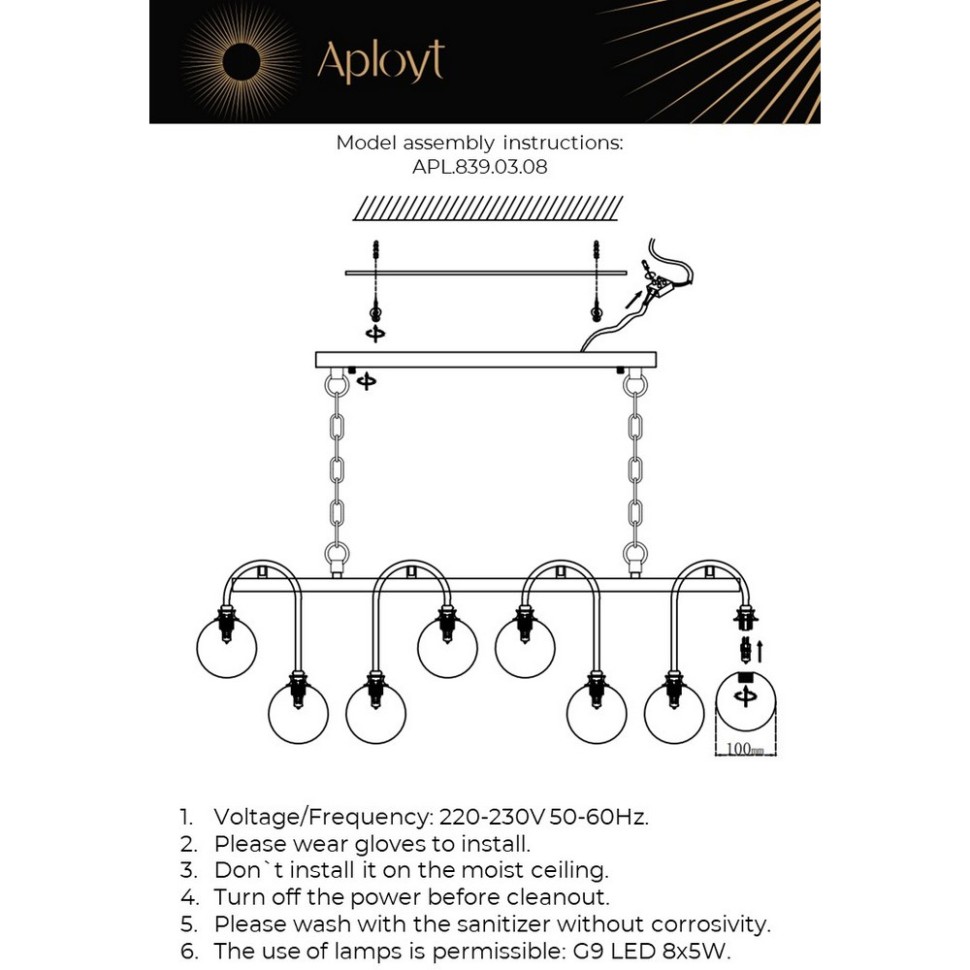 Aployt

Model assembly instructions:
APL.839.03.08

100mm

1. Voltage/Frequency: 220-230V 50-60Hz.
2. Please wear gloves to install.
3. Don`t install it on the moist ceiling.
4. Turn off the power before cleanout.
5. Please wash with the sanitizer without corrosivity.
6. The use of lamps is permissible: G9 LED 8x5W.