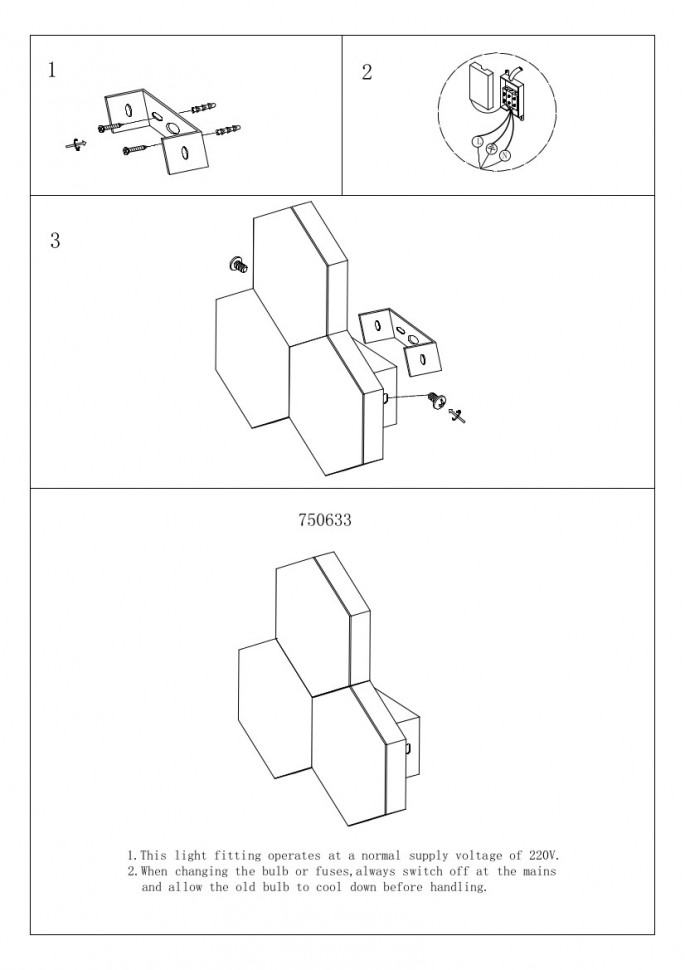 1

2

L

N

3

750633

1.This light fitting operates at a normal supply voltage of 220V.
2.When changing the bulb or fuses,always switch off at the mains and allow the old bulb to cool down before handling.