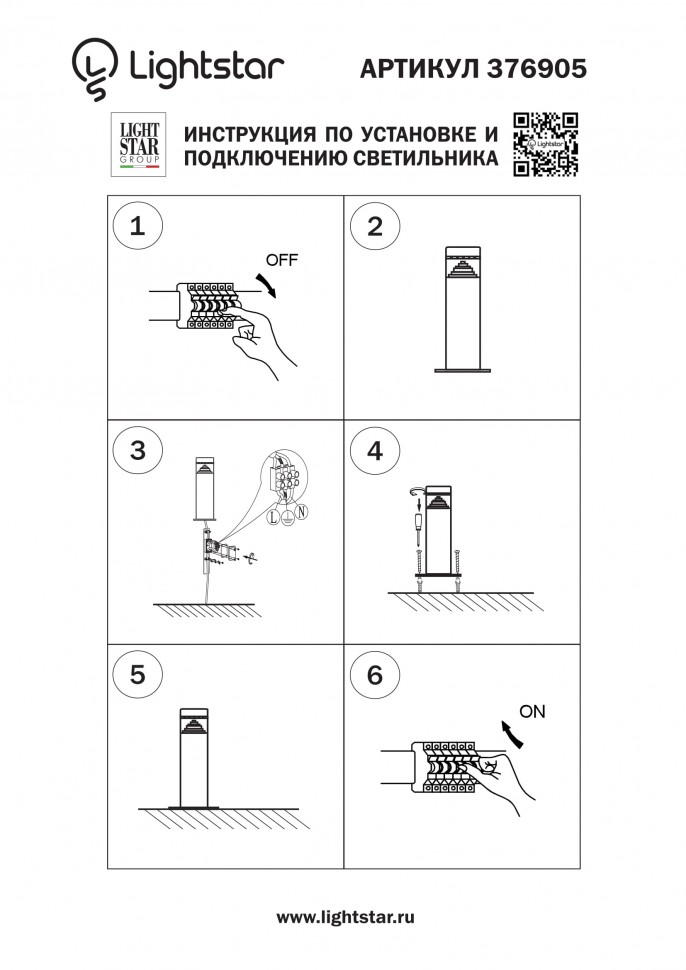 Lightstar

АРТИКУЛ 376905

LIGHT STAR GROUP

ИНСТРУКЦИЯ ПО УСТАНОВКЕ И ПОДКЛЮЧЕНИЮ СВЕТИЛЬНИКА

Lightstar

1

OFF

2

3

L N

4

5

6

ON

www.lightstar.ru