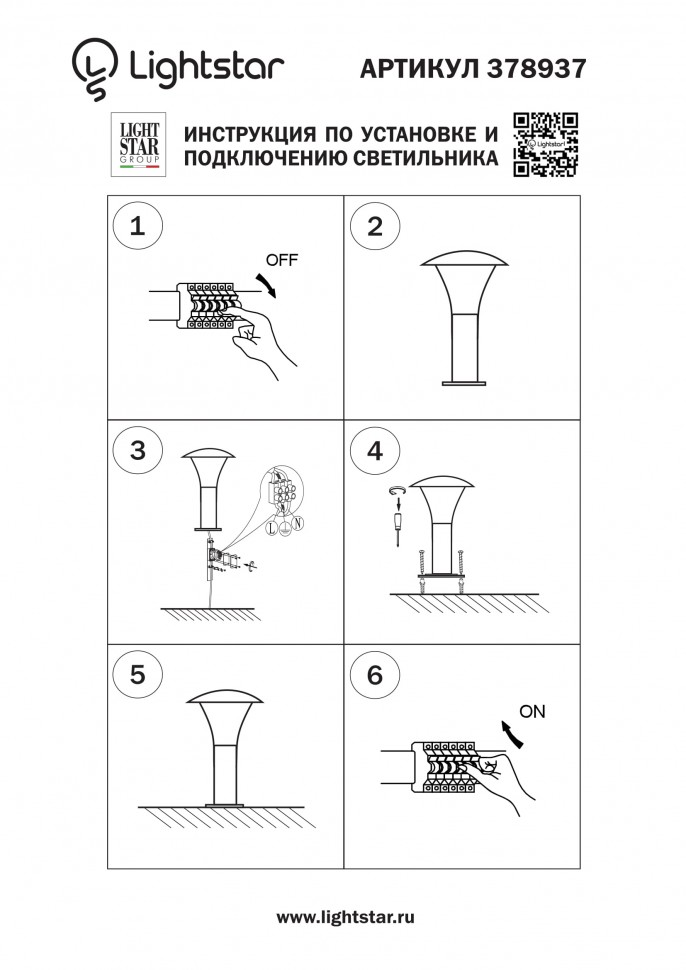 Lightstar

АРТИКУЛ 378937

LIGHT STAR GROUP

ИНСТРУКЦИЯ ПО УСТАНОВКЕ И ПОДКЛЮЧЕНИЮ СВЕТИЛЬНИКА

Lightstar

1

OFF

2

3

L

N

4

5

6

ON

www.lightstar.ru