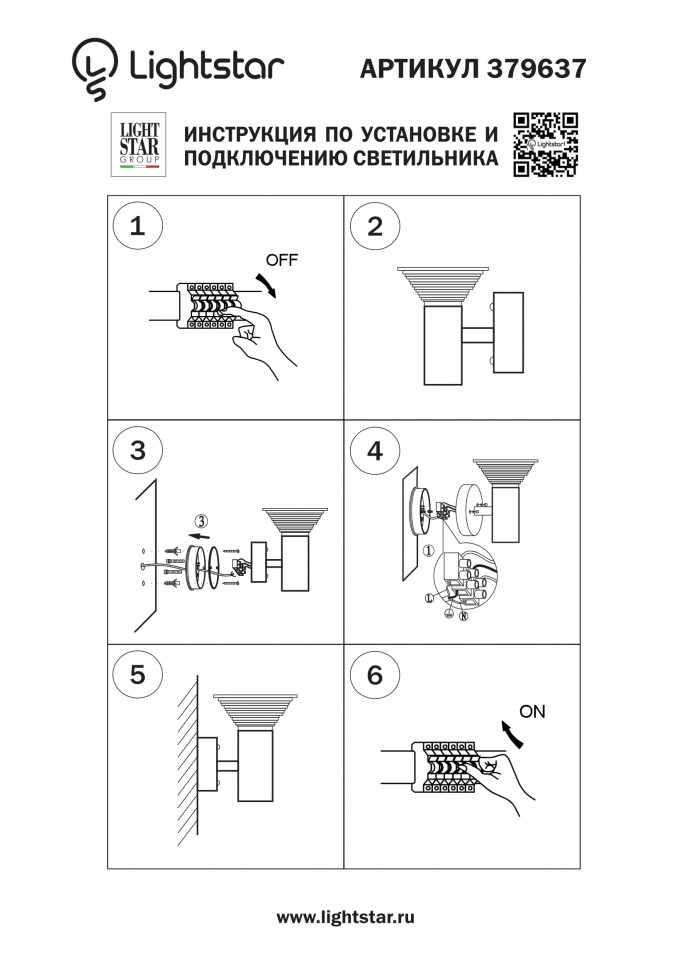 Lightstar

АРТИКУЛ 379637

LIGHT STAR GROUP

ИНСТРУКЦИЯ ПО УСТАНОВКЕ И ПОДКЛЮЧЕНИЮ СВЕТИЛЬНИКА

Lightstar

1

OFF

2

3

③

4

①

L

N

5

6

ON

www.lightstar.ru