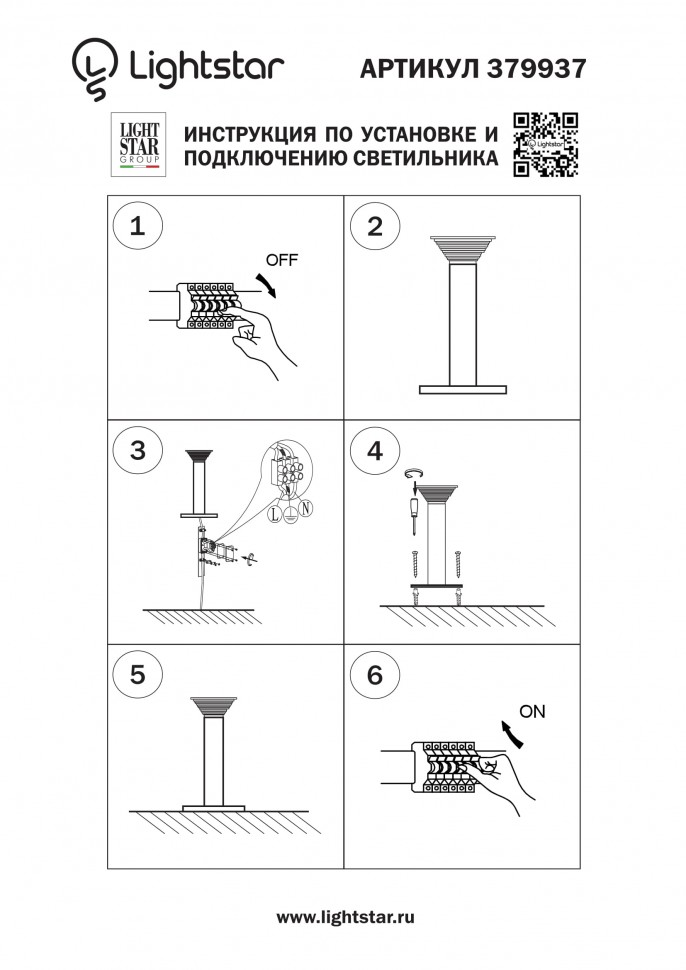 Lightstar

АРТИКУЛ 379937

LIGHT STAR GROUP

ИНСТРУКЦИЯ ПО УСТАНОВКЕ И ПОДКЛЮЧЕНИЮ СВЕТИЛЬНИКА

Lightstar

1

OFF

2

3

L

N

4

5

6

ON

www.lightstar.ru