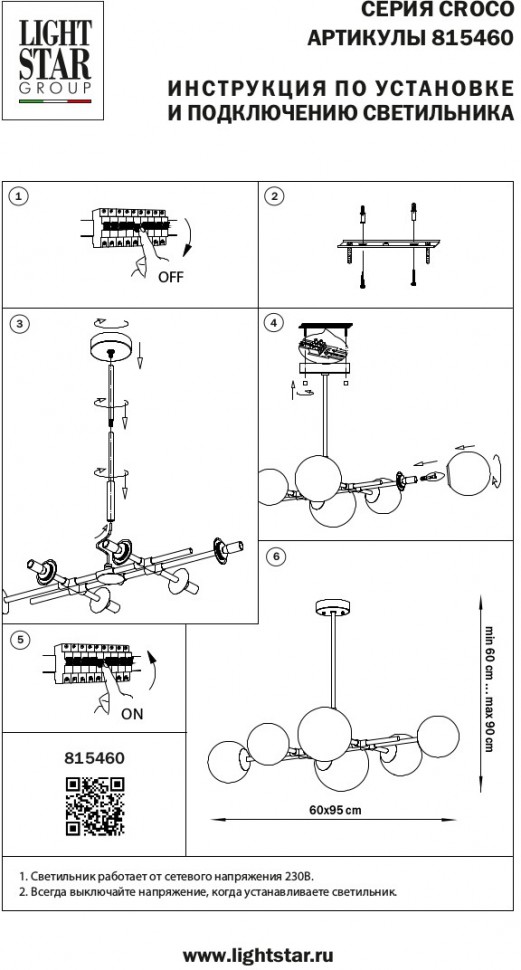 LIGHT STAR GROUP

СЕРИЯ CROCO
АРТИКУЛЫ 815460

ИНСТРУКЦИЯ ПО УСТАНОВКЕ И ПОДКЛЮЧЕНИЮ СВЕТИЛЬНИКА

1

OFF

2

3

4

5

ON

6

min 60 cm ... max 90 cm

60x95 cm

815460

1. Светильник работает от сетевого напряжения 230В.
2. Всегда выключайте напряжение, когда устанавливаете светильник.

www.lightstar.ru